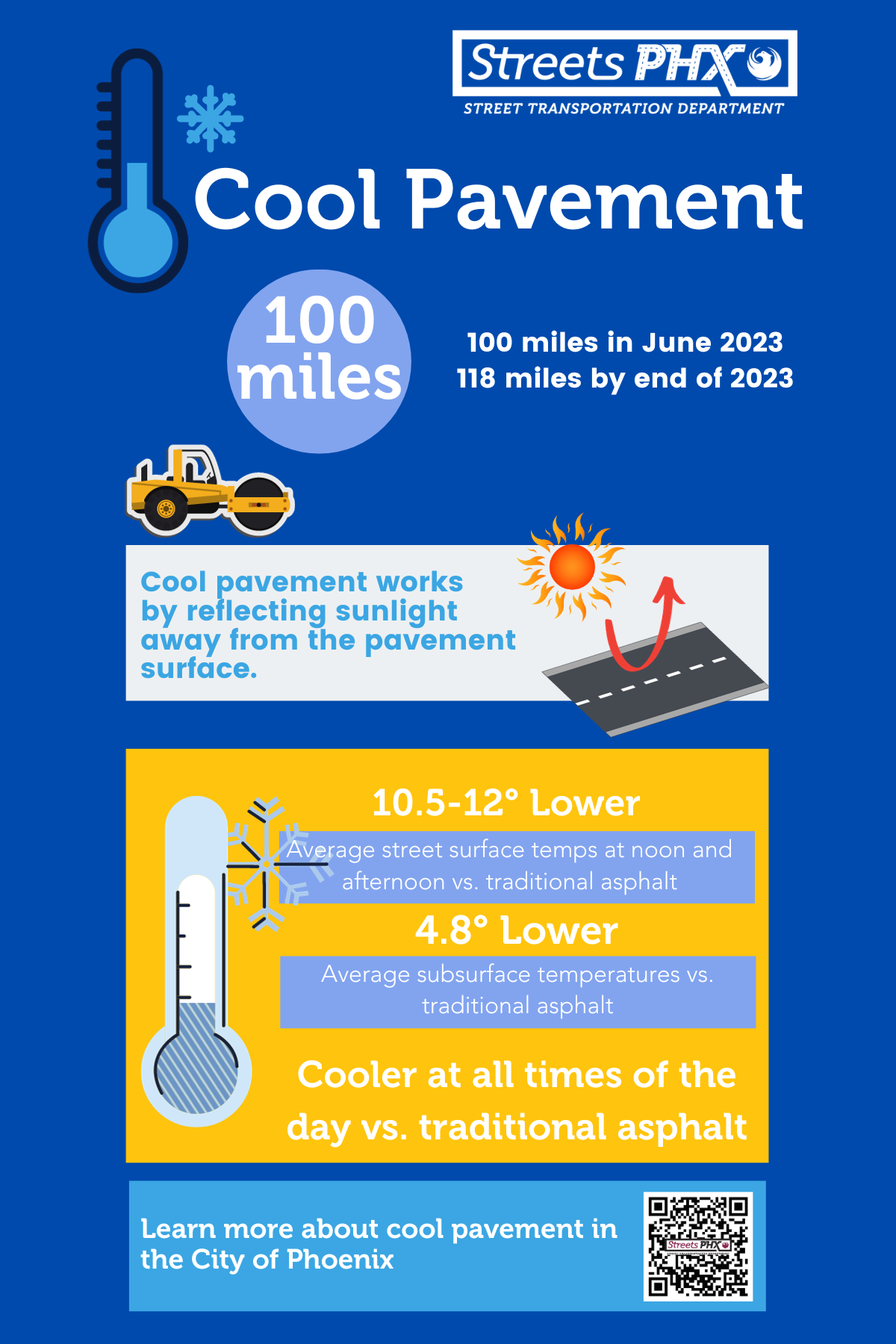 Streets PHX
STREET TRANSPORTATION DEPARTMENT

Cool Pavement

100 miles

100 miles in June 2023
118 miles by end of 2023

Cool pavement works by reflecting sunlight away from the pavement surface.

10.5-12° Lower

Average street surface temps at noon and afternoon vs. traditional asphalt

4.8° Lower

Average subsurface temperatures vs. traditional asphalt

Cooler at all times of the day vs. traditional asphalt

Learn more about cool pavement in the City of Phoenix

Streets PHX